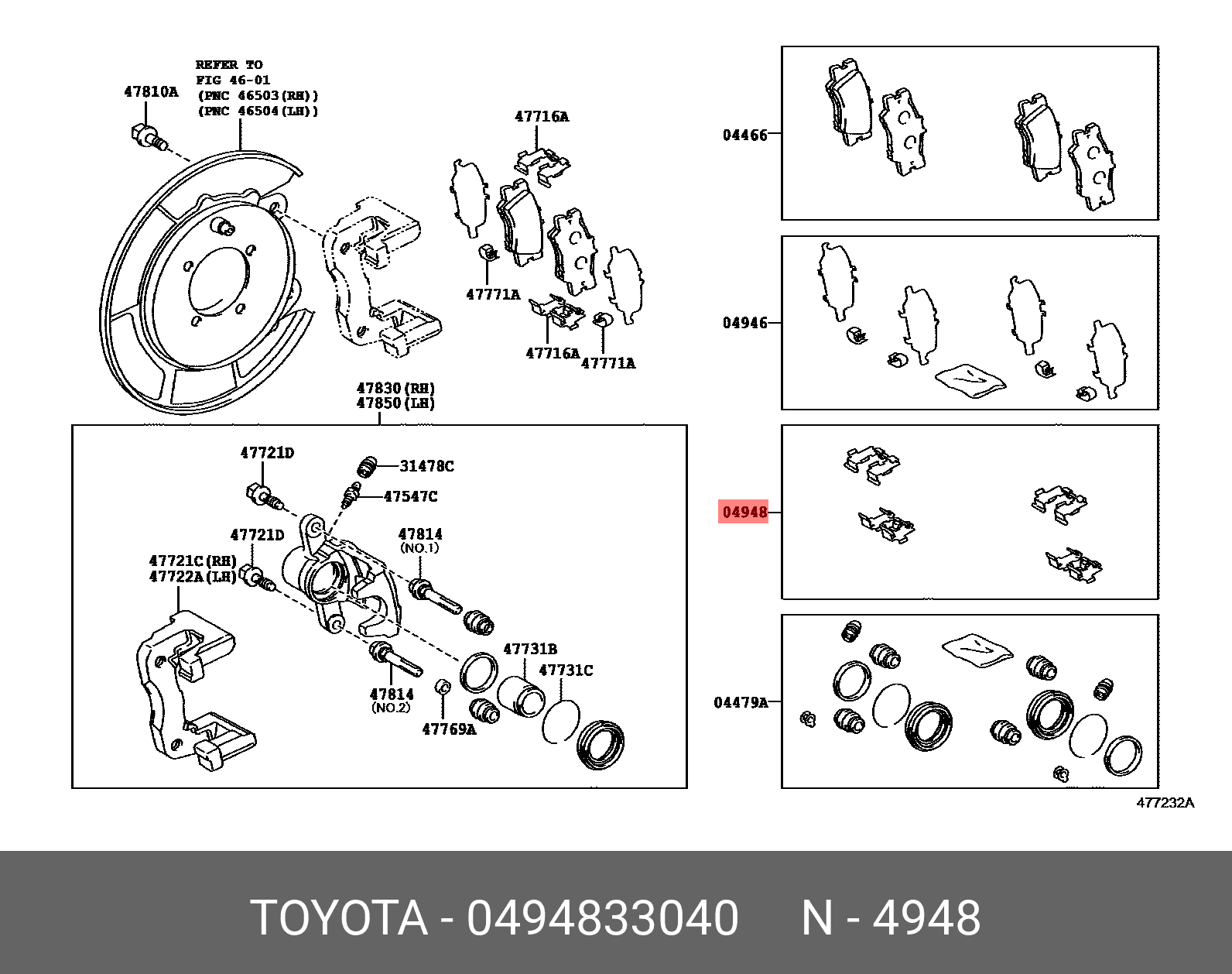 REFER TO
FIG 46-01
(PNC 46503(RH))
(PNC 46504(LH))

47810A

47716A

47771A

47716A

47771A

47830(RH)
47850(LH)

47721D

31478C

47547C

47721D

47814
(NO.1)

47721C(RH)
47722A(LH)

47731B

47731C

47814
(NO.2)

47769A

04466

04946

04948

04479A

477232A

TOYOTA - 0494833040 N - 4948