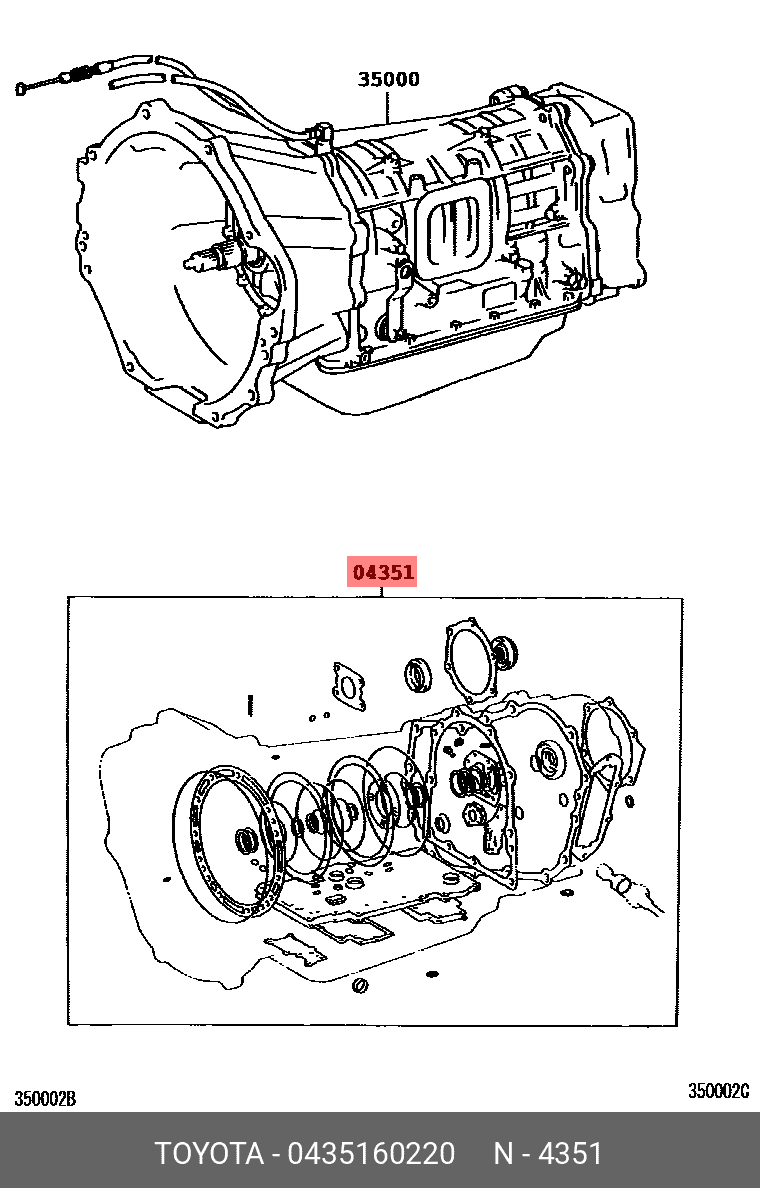 35000

04351

350002B

350002C

TOYOTA - 0435160220 N - 4351