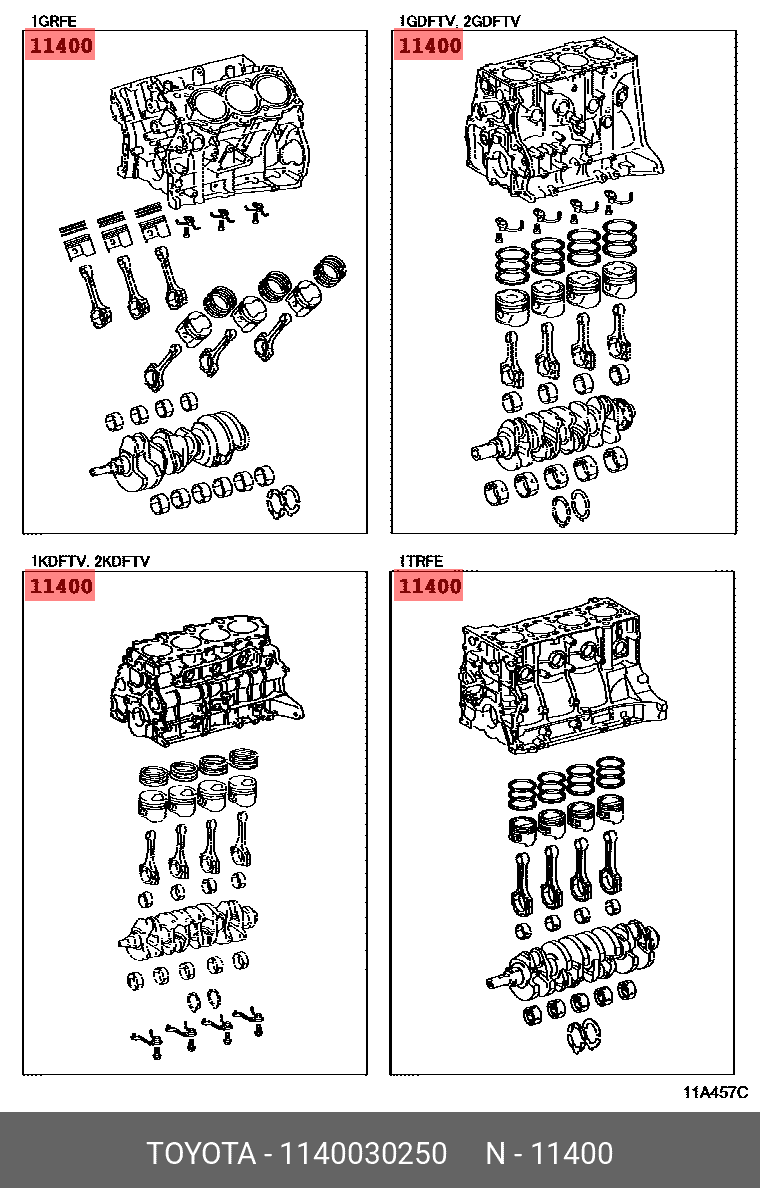 1GRFE

11400

1GDFTV. 2GDFTV

11400

1KDFTV. 2KDFTV

11400

1TRFE

11400

11A457C

TOYOTA - 1140030250 N - 11400