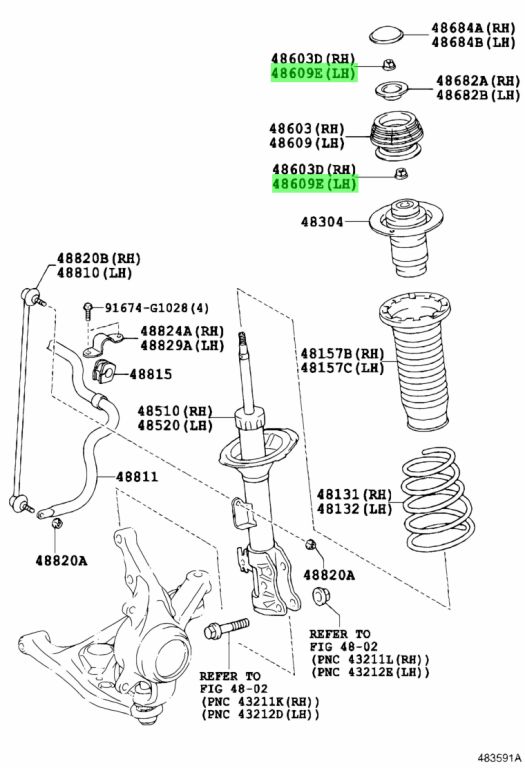 48684A(RH)
48684B(LH)

48603D(RH)
48609E(LH)

48682A(RH)
48682B(LH)

48603(RH)
48609(LH)

48603D(RH)
48609E(LH)

48304

48820B(RH)
48810(LH)

91674-G1028(4)

48824A(RH)
48829A(LH)

48815

48157B(RH)
48157C(LH)

48510(RH)
48520(LH)

48811

48131(RH)
48132(LH)

48820A

48820A

REFER TO
FIG 48-02
(PNC 43211L(RH))
(PNC 43212E(LH))

REFER TO
FIG 48-02
(PNC 43211K(RH))
(PNC 43212D(LH))

483591A