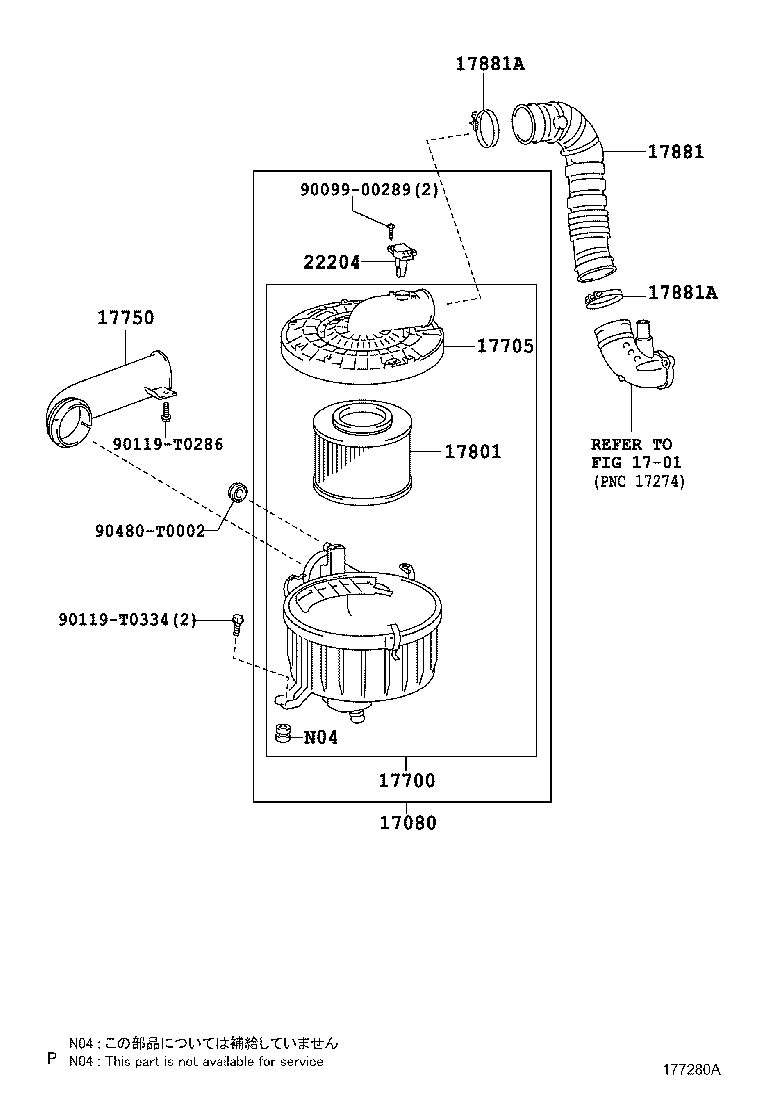 17881A

17881

90099-00289(2)

22204

17881A

17750

17705

90119-T0286

17801

REFER TO
FIG 17-01
(PNC 17274)

90480-T0002

90119-T0334(2)

N04

17700

17080

N04 : この部品については補給していません
P N04 : This part is not available for service

177280A