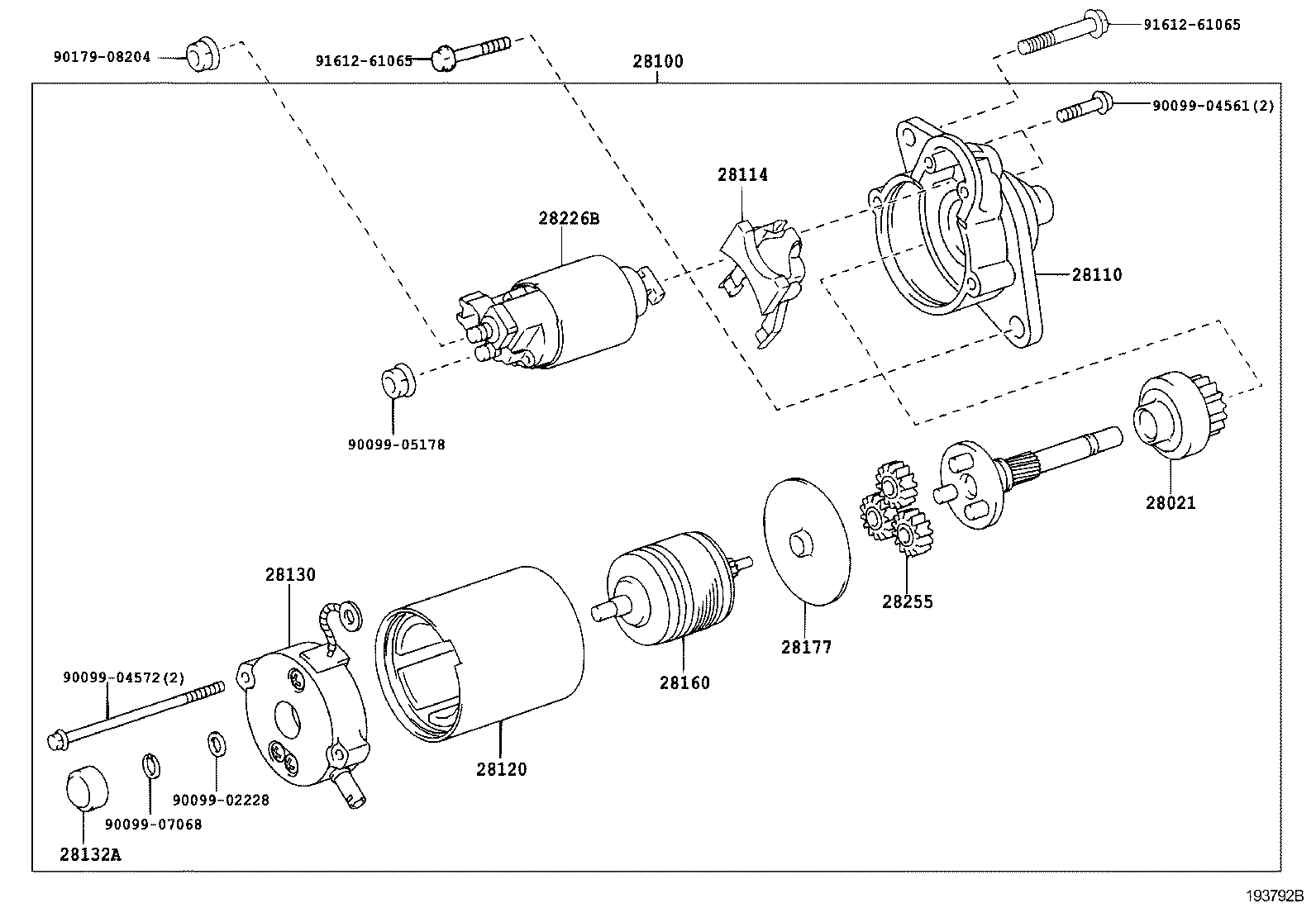 90179-08204
91612-61065
28100
91612-61065
90099-04561(2)
28114
28226B
28110
90099-05178
28021
28255
28177
28160
28130
90099-04572(2)
28120
90099-02228
90099-07068
28132A
193792B