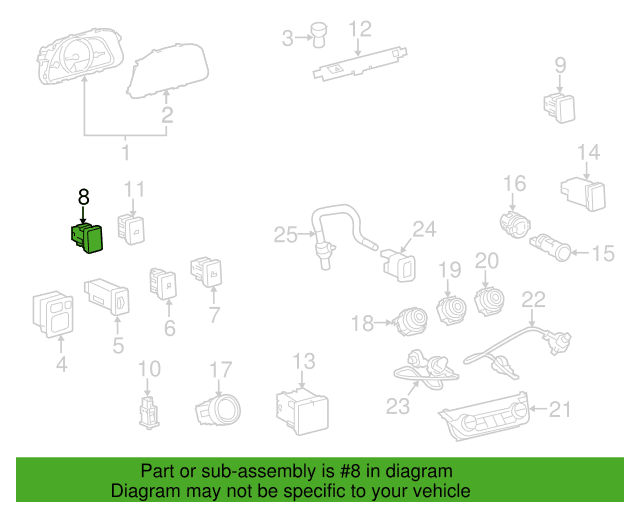 3
12
9
2
1
14
8
11
16
25
24
15
19
20
22
18
6
7
5
4
10
17
13
23
21

Part or sub-assembly is #8 in diagram
Diagram may not be specific to your vehicle