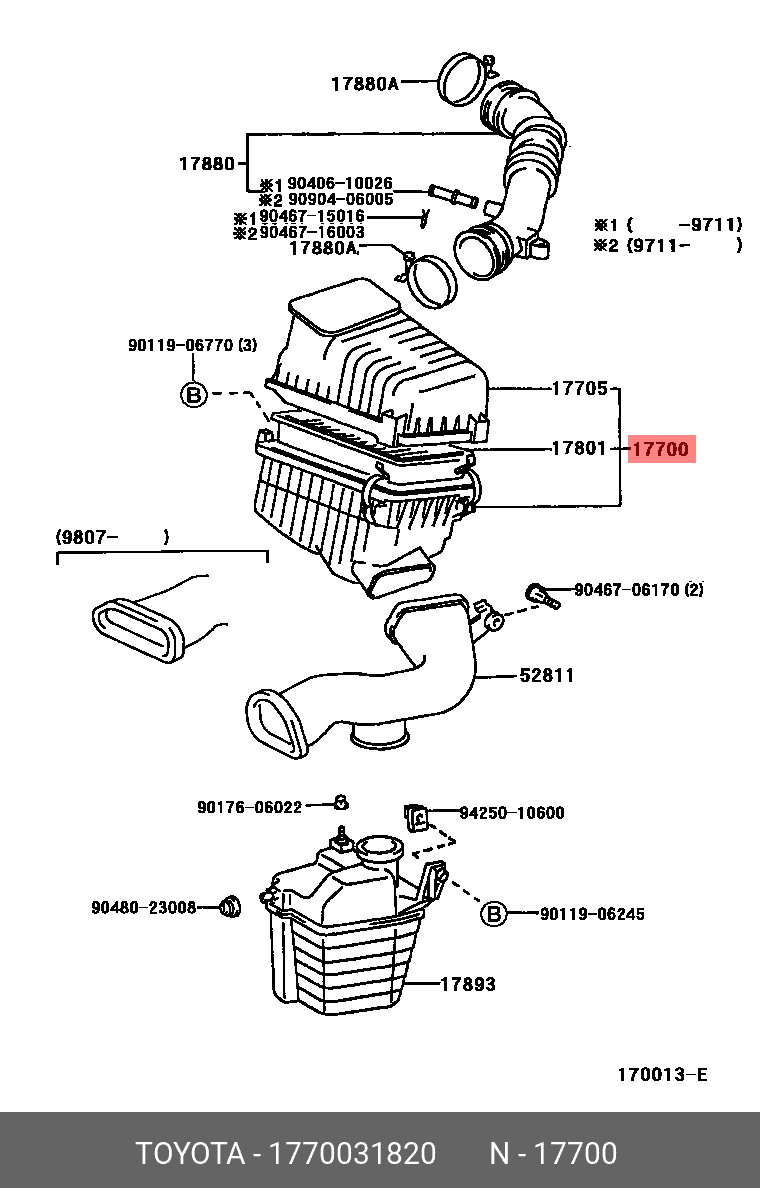 17880A

17880

※1 90406-10026
※2 90904-06005
※1 90467-15016
※2 90467-16003
17880A

※1 (     -9711)
※2 (9711-     )

90119-06770 (3)

B

17705

17801

17700

(9807-     )

90467-06170 (2)

52811

90176-06022

94250-10600

90480-23008

B

90119-06245

17893

170013-E

TOYOTA - 1770031820     N - 17700