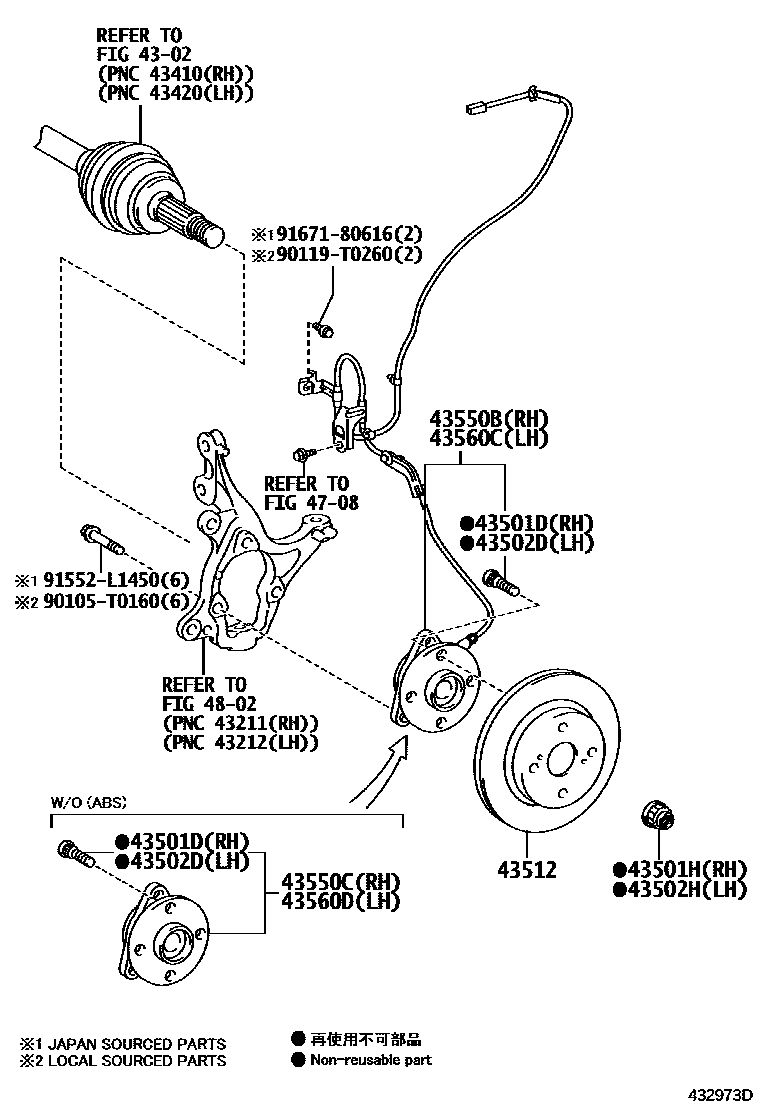 REFER TO
FIG 43-02
(PNC 43410(RH))
(PNC 43420(LH))

※1 91671-80616(2)
※2 90119-T0260(2)

43550B(RH)
43560C(LH)

REFER TO
FIG 47-08

●43501D(RH)
●43502D(LH)

※1 91552-L1450(6)
※2 90105-T0160(6)

REFER TO
FIG 48-02
(PNC 43211(RH))
(PNC 43212(LH))

W/O (ABS)

●43501D(RH)
●43502D(LH)

43550C(RH)
43560D(LH)

43512

●43501H(RH)
●43502H(LH)

※1 JAPAN SOURCED PARTS
※2 LOCAL SOURCED PARTS

● 再使用不可部品
● Non-reusable part

432973D