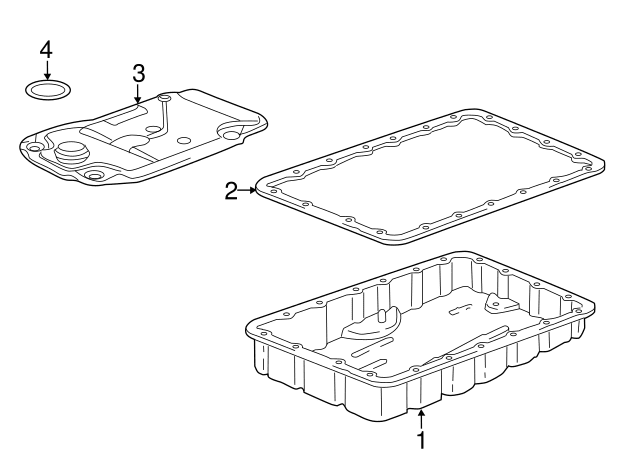 4
3
2
1