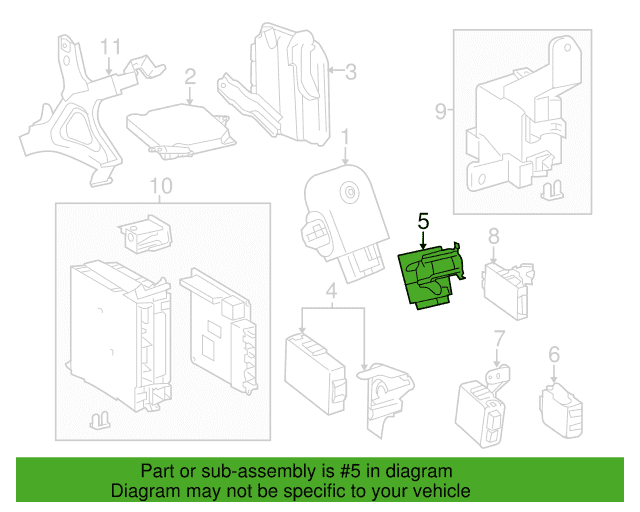 11
2
3
9
1
10
5
8
4
7
6

Part or sub-assembly is #5 in diagram
Diagram may not be specific to your vehicle