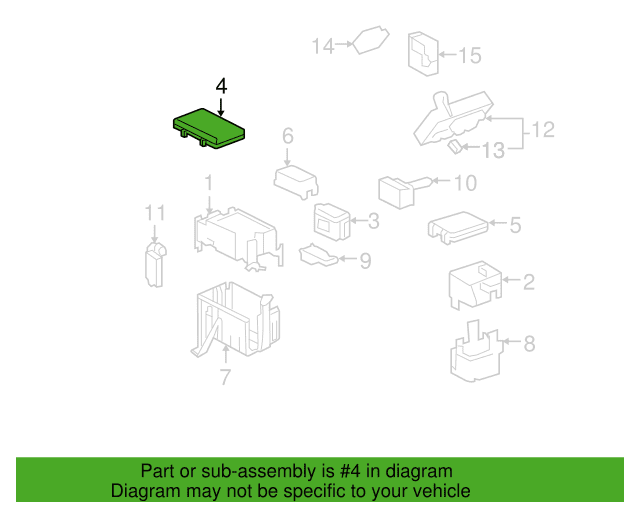 14
15
4
12
13
6
10
1
11
3
5
9
2
8
7

Part or sub-assembly is #4 in diagram
Diagram may not be specific to your vehicle