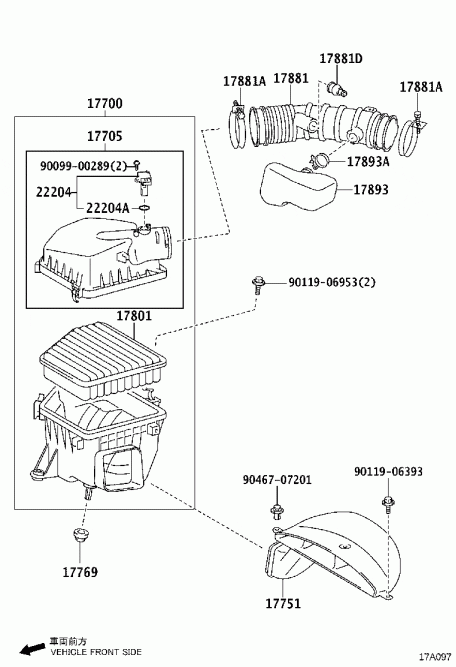 17881D
17881A
17881
17881A
17700
17705
90099-00289(2)
22204
22204A
17893A
17893
90119-06953(2)
17801
90467-07201
90119-06393
17769
17751
車両前方
VEHICLE FRONT SIDE
17A097