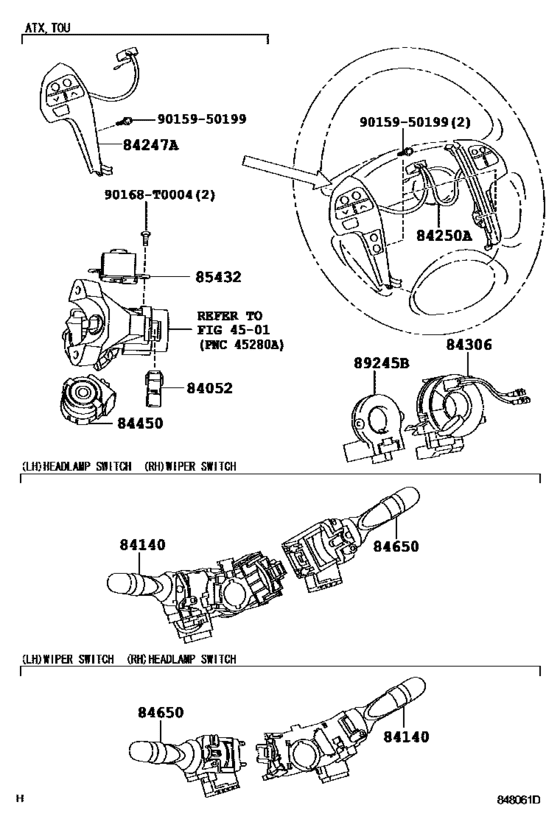 ATX, TOU

90159-50199

84247A

90168-T0004(2)

85432

REFER TO
FIG 45-01
(PNC 45280A)

84052

84450

90159-50199(2)

84250A

89245B

84306

(LH)HEADLAMP SWITCH (RH)WIPER SWITCH

84140

84650

(LH)WIPER SWITCH (RH)HEADLAMP SWITCH

84650

84140

H

848061D