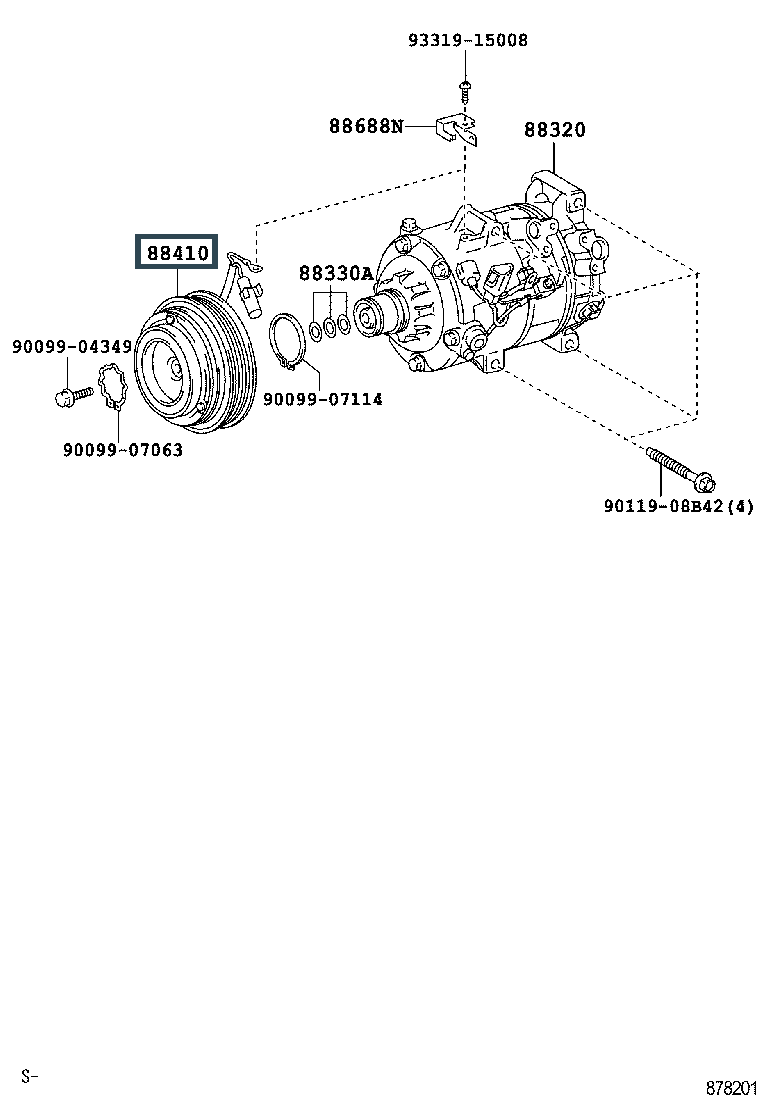 93319-15008

88688N

88320

88410

88330A

90099-04349

90099-07114

90099-07063

90119-08B42(4)

S-

878201