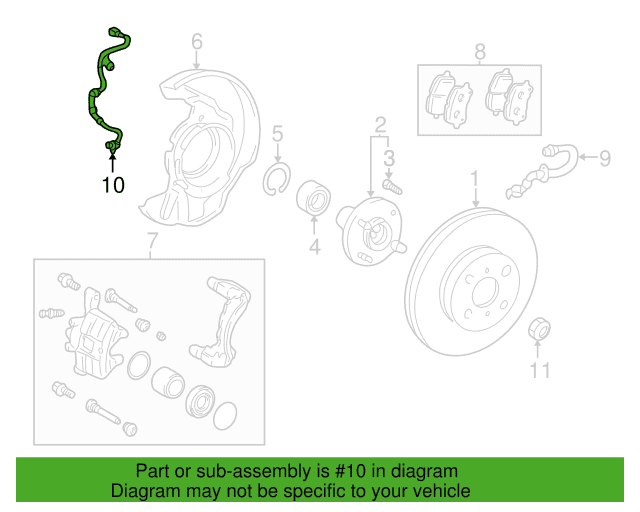 10
6
8
5
2
3
9
1
4
7
11

Part or sub-assembly is #10 in diagram
Diagram may not be specific to your vehicle