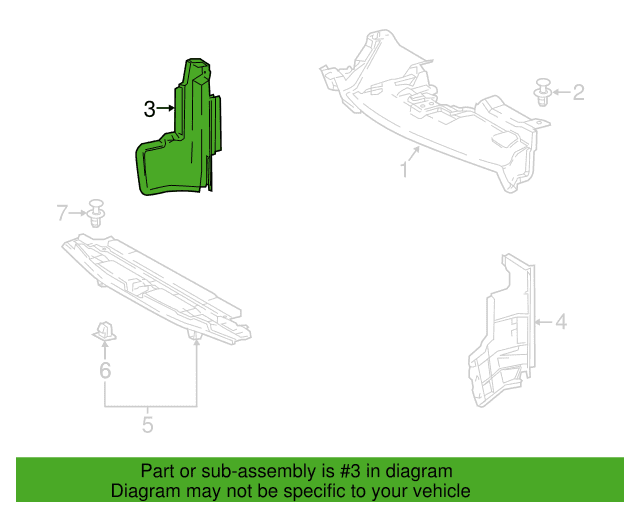 3
2
1
7
4
6
5
Part or sub-assembly is #3 in diagram
Diagram may not be specific to your vehicle