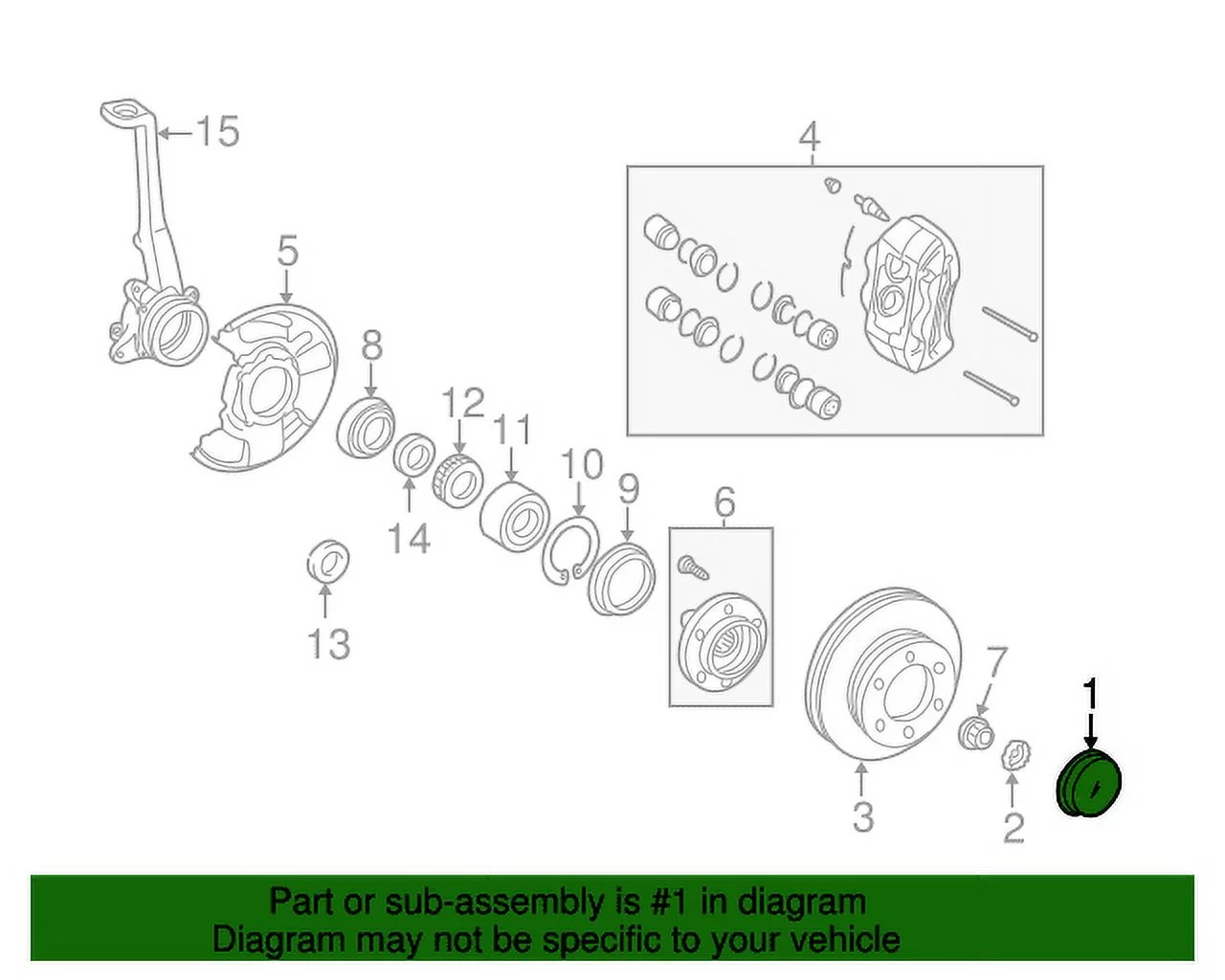 15
4
5
8
12
11
10
9
6
14
13
7
1
3
2

Part or sub-assembly is #1 in diagram
Diagram may not be specific to your vehicle