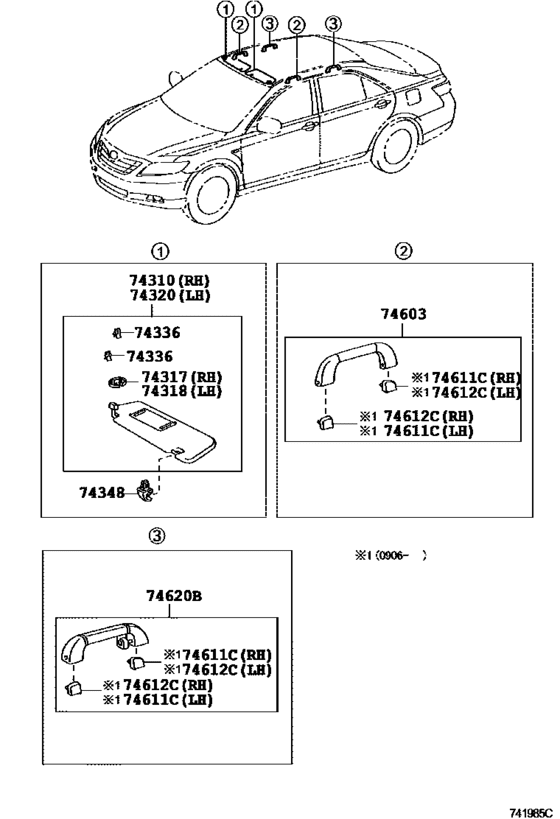 ① ② ① ③ ② ③

①

74310 (RH)
74320 (LH)

74336
74336
74317 (RH)
74318 (LH)

74348

②

74603

※1 74611C (RH)
※1 74612C (LH)
※1 74612C (RH)
※1 74611C (LH)

③

74620B

※1 74611C (RH)
※1 74612C (LH)
※1 74612C (RH)
※1 74611C (LH)

※1 (0906- )

741985C