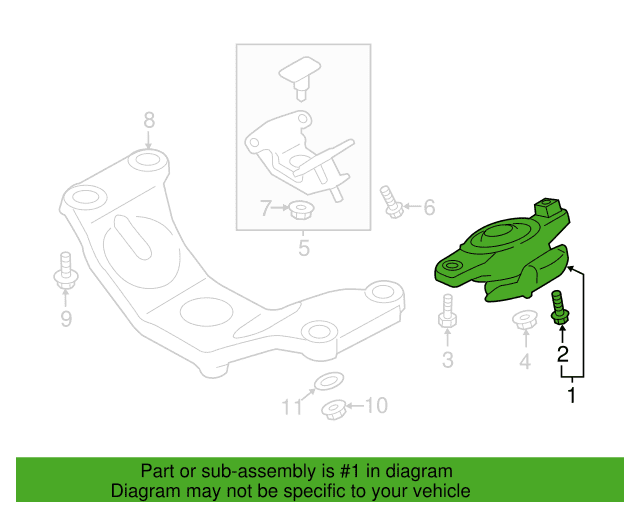 8
7
6
5
9
3
4
2
1
11
10

Part or sub-assembly is #1 in diagram
Diagram may not be specific to your vehicle