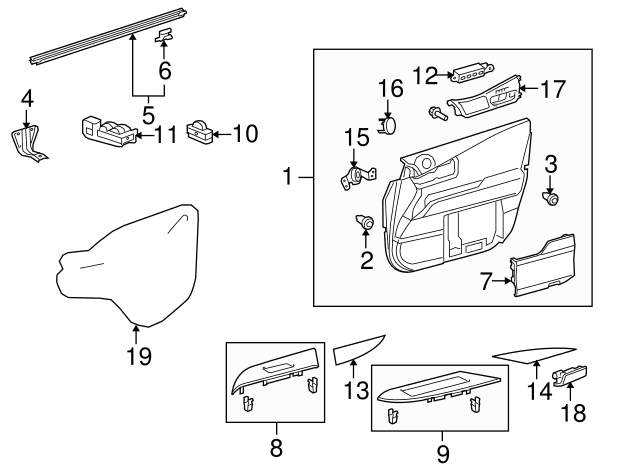 6
4
5
11
10
12
16
17
15
1
3
2
7
19
8
13
9
14
18