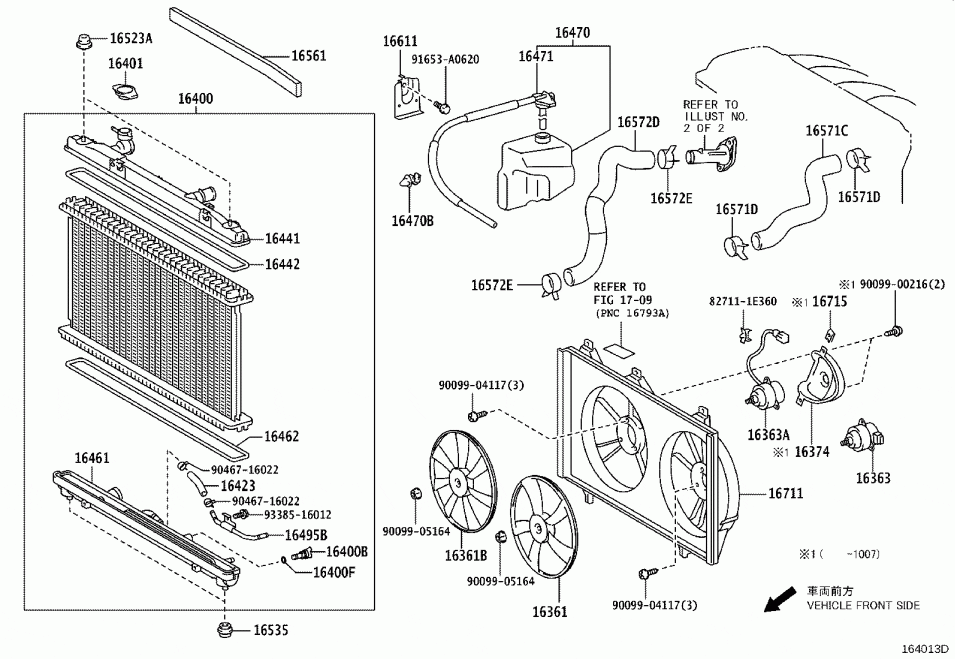 16523A
16561
16401
16400
16441
16442
16462
16461
90467-16022
16423
90467-16022
93385-16012
16495B
16400B
16400F
16535
16611
91653-A0620
16470
16471
16470B
16572D
REFER TO ILLUST NO. 2 OF 2
16572E
16571C
16571D
16571D
16572E
REFER TO FIG 17-09 (PNC 16793A)
82711-1E360
※1 16715
※1 90099-00216(2)
90099-04117(3)
16363A
※1 16374
16363
16711
90099-05164
16361B
90099-05164
16361
90099-04117(3)
※1 (　　-1007)
車両前方
VEHICLE FRONT SIDE
164013D