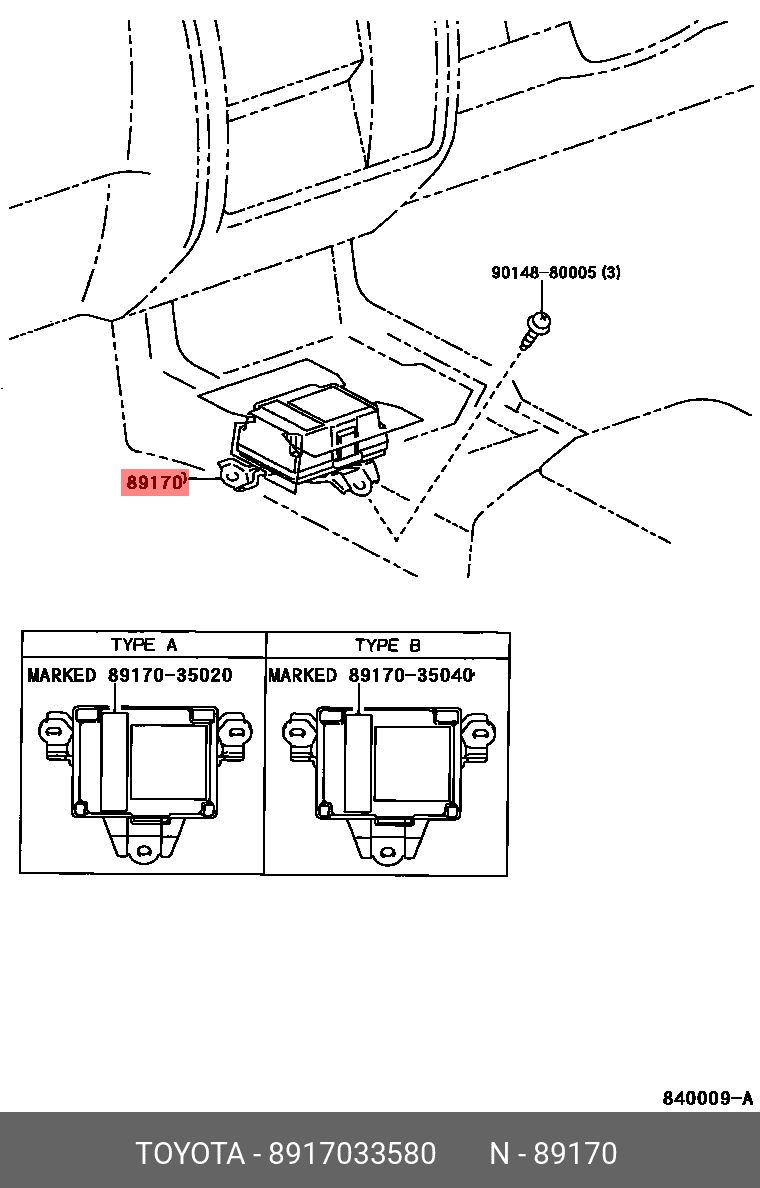 90148-80005 (3)

89170

| TYPE A | TYPE B |
|---|---|
| MARKED 89170-35020 | MARKED 89170-35040 |

840009-A

TOYOTA - 8917033580 N - 89170