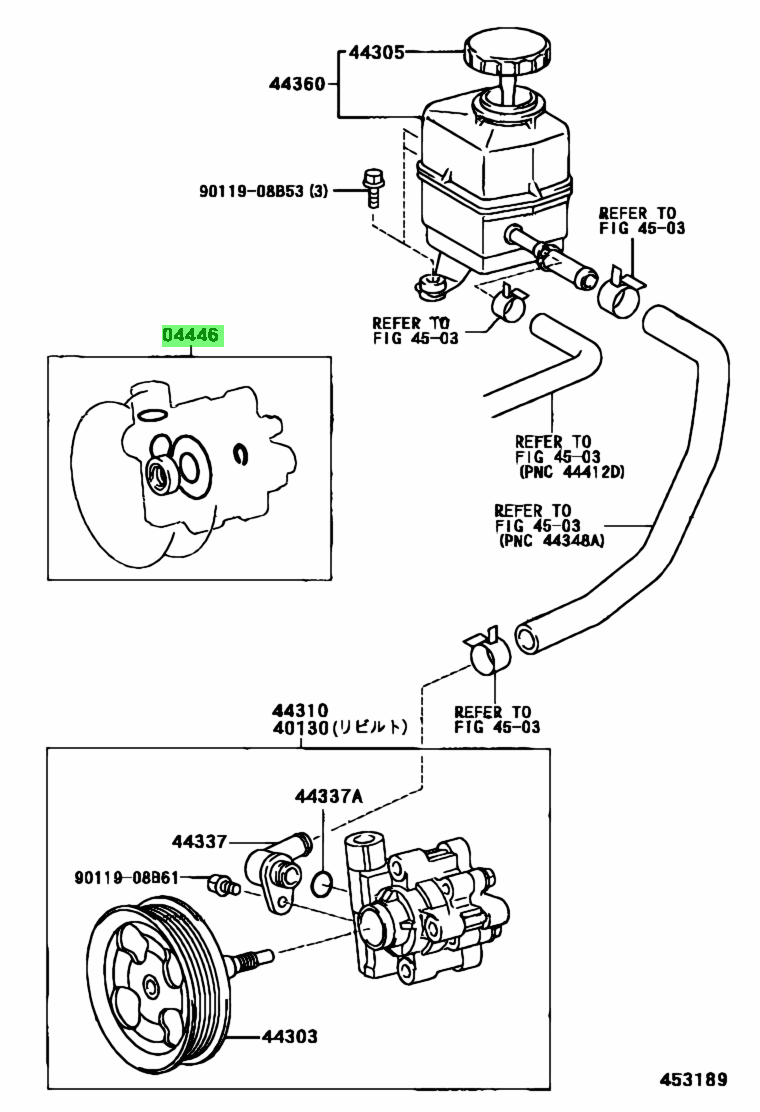 44305
44360
90119-08B53 (3)
REFER TO
FIG 45-03
REFER TO
FIG 45-03
04446
REFER TO
FIG 45-03
(PNC 44412D)
REFER TO
FIG 45-03
(PNC 44348A)
REFER TO
FIG 45-03
44310
40130(リビルト)
44337A
44337
90119-08B61
44303
453189