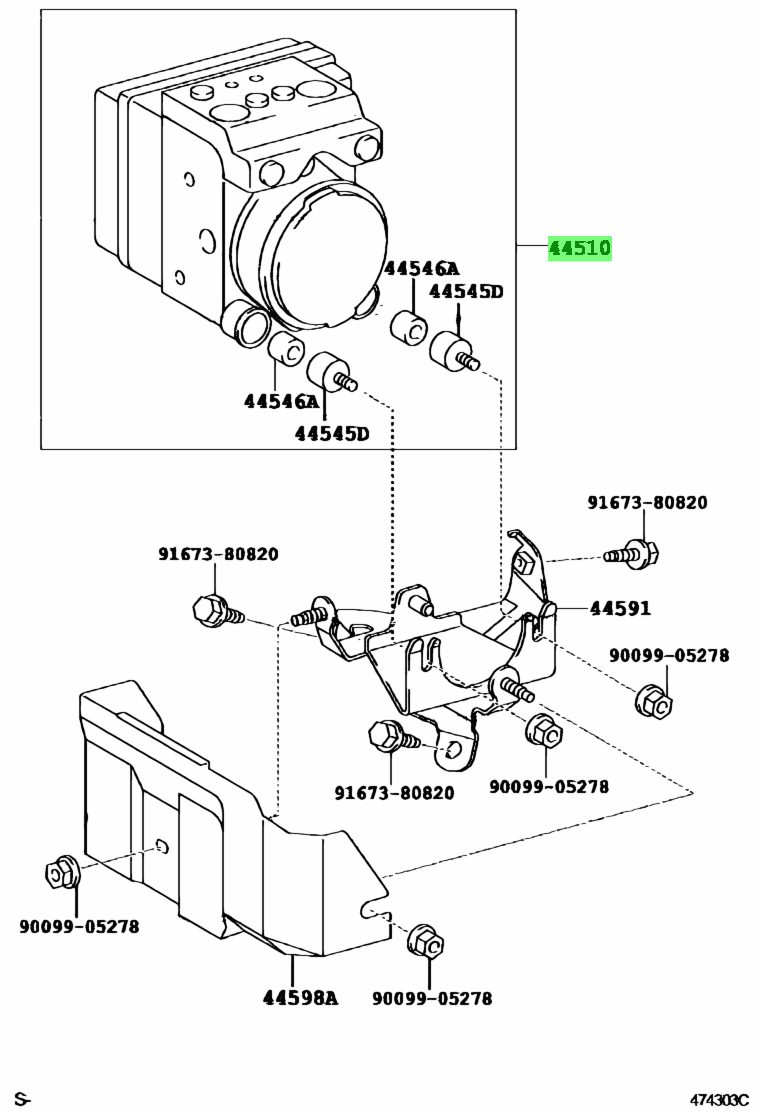 44510
44546A
44545D
44546A
44545D
91673-80820
91673-80820
44591
90099-05278
91673-80820
90099-05278
90099-05278
44598A
90099-05278
S-
474303C