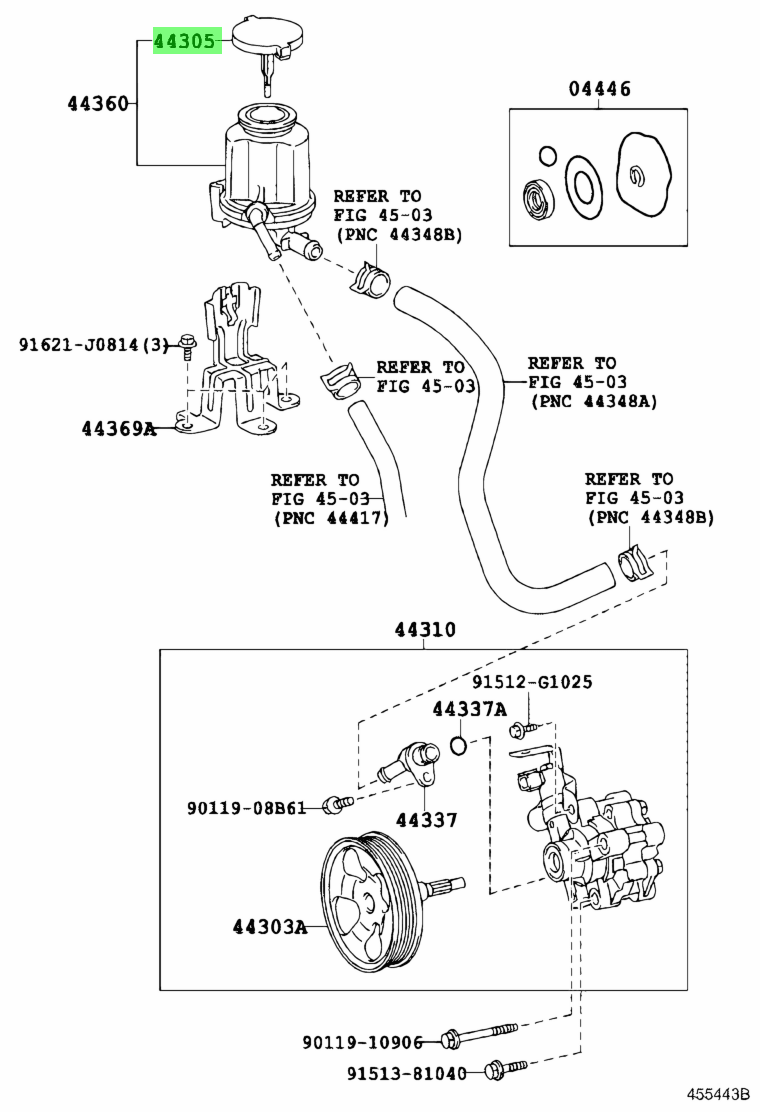 44305

44360

04446

REFER TO
FIG 45-03
(PNC 44348B)

91621-J0814(3)

REFER TO
FIG 45-03

REFER TO
FIG 45-03
(PNC 44348A)

44369A

REFER TO
FIG 45-03
(PNC 44417)

REFER TO
FIG 45-03
(PNC 44348B)

44310

91512-G1025

44337A

90119-08B61

44337

44303A

90119-10906

91513-81040

455443B