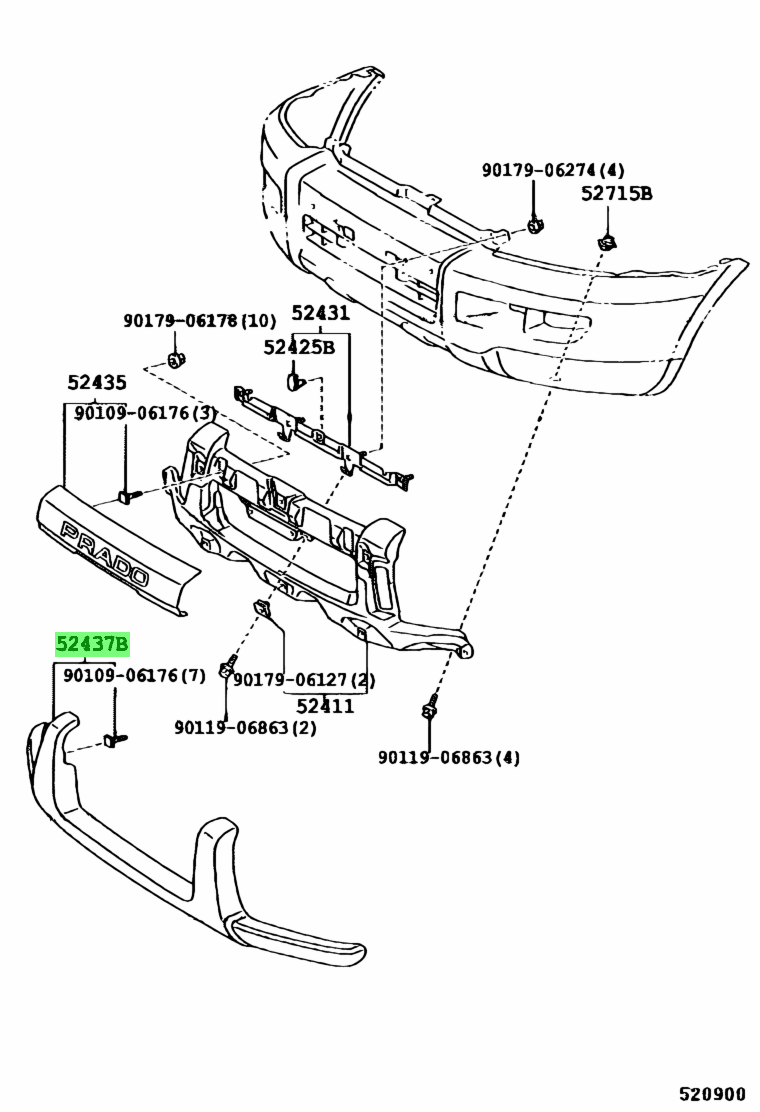 90179-06274 (4)
52715B
90179-06178 (10)
52431
52425B
52435
90109-06176 (3)
PRADO
52437B
90109-06176 (7)
90179-06127 (2)
52411
90119-06863 (2)
90119-06863 (4)
520900