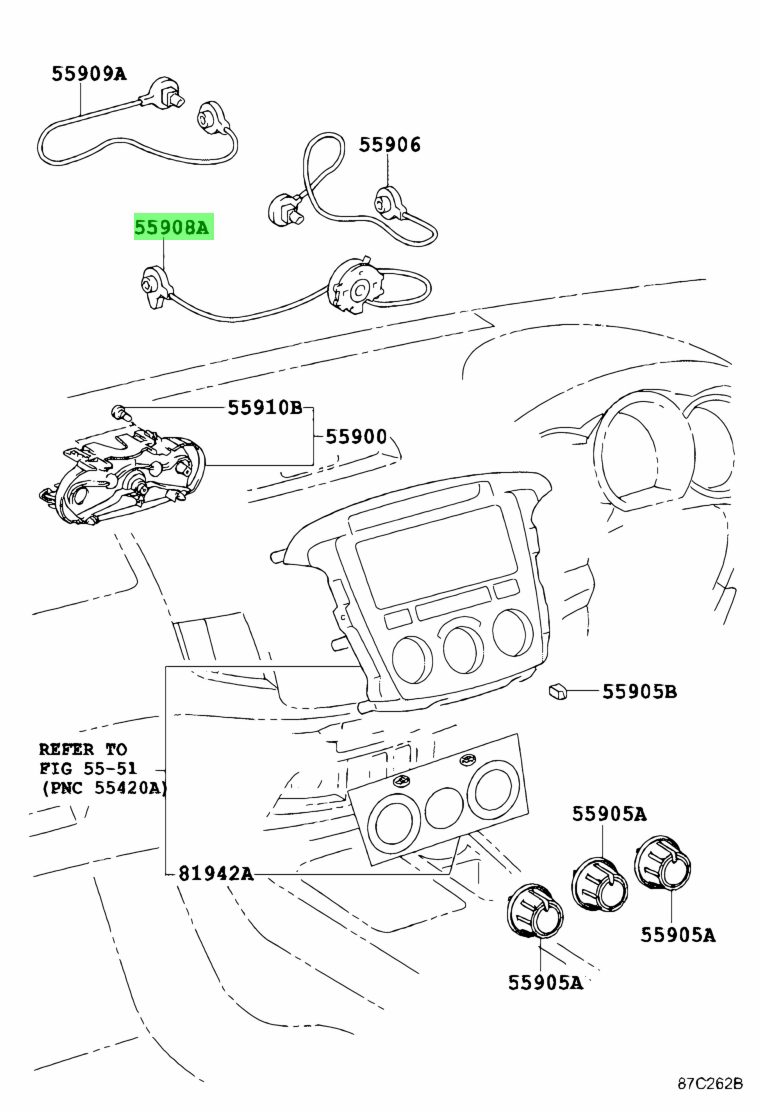 55909A

55906

55908A

55910B

55900

55905B

REFER TO
FIG 55-51
(PNC 55420A)

55905A

81942A

55905A

55905A

87C262B