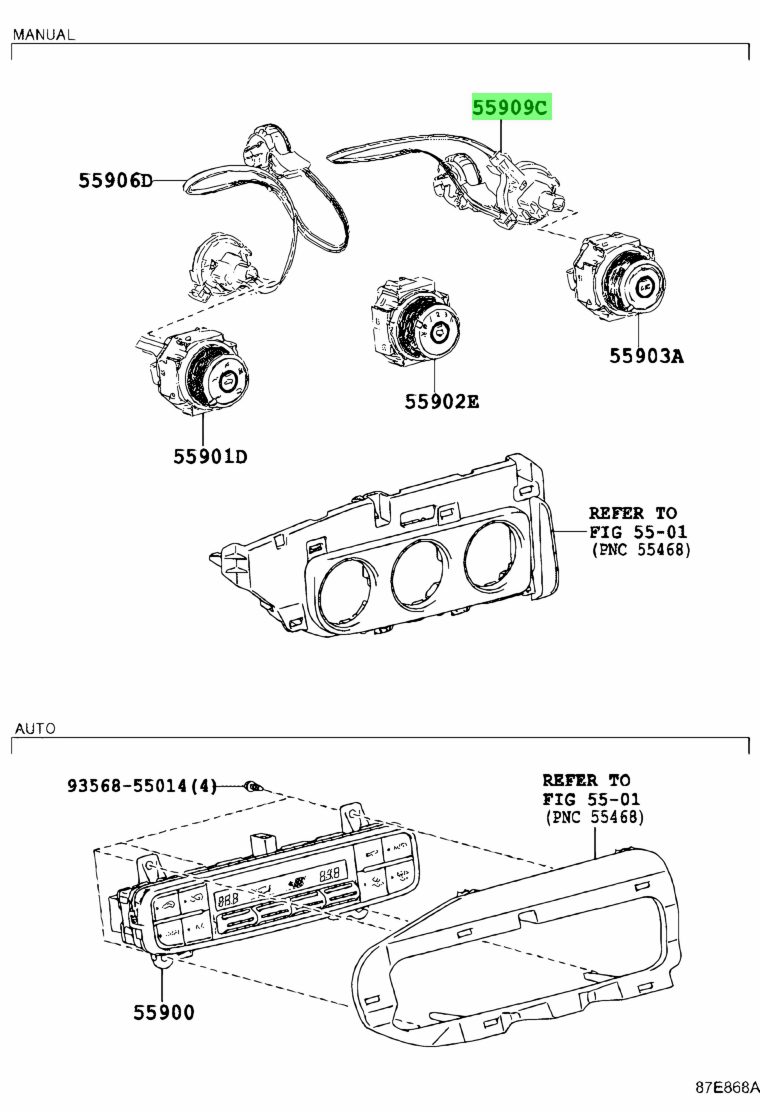 MANUAL

55909C

55906D

55903A

55902E

55901D

REFER TO
FIG 55-01
(PNC 55468)

AUTO

93568-55014(4)

REFER TO
FIG 55-01
(PNC 55468)

55900

87E868A