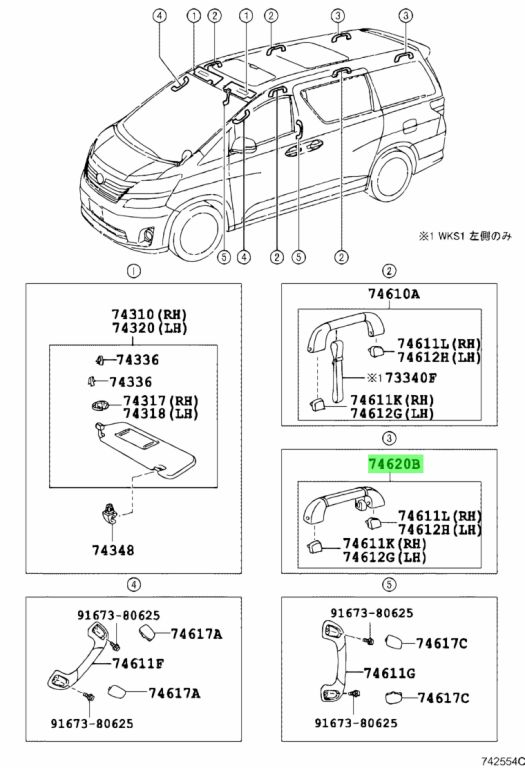 4 1 2 1 2 3 3

5 4 2 5 2

※1 WKS1 左側のみ

1

74310(RH)
74320(LH)

74336
74336
74317(RH)
74318(LH)

74348

2

74610A

74611L(RH)
74612H(LH)
※1 73340F
74611K(RH)
74612G(LH)

3

74620B

74611L(RH)
74612H(LH)
74611K(RH)
74612G(LH)

4

91673-80625
74617A
74611F
74617A
91673-80625

5

91673-80625
74617C
74611G
74617C
91673-80625

742554C