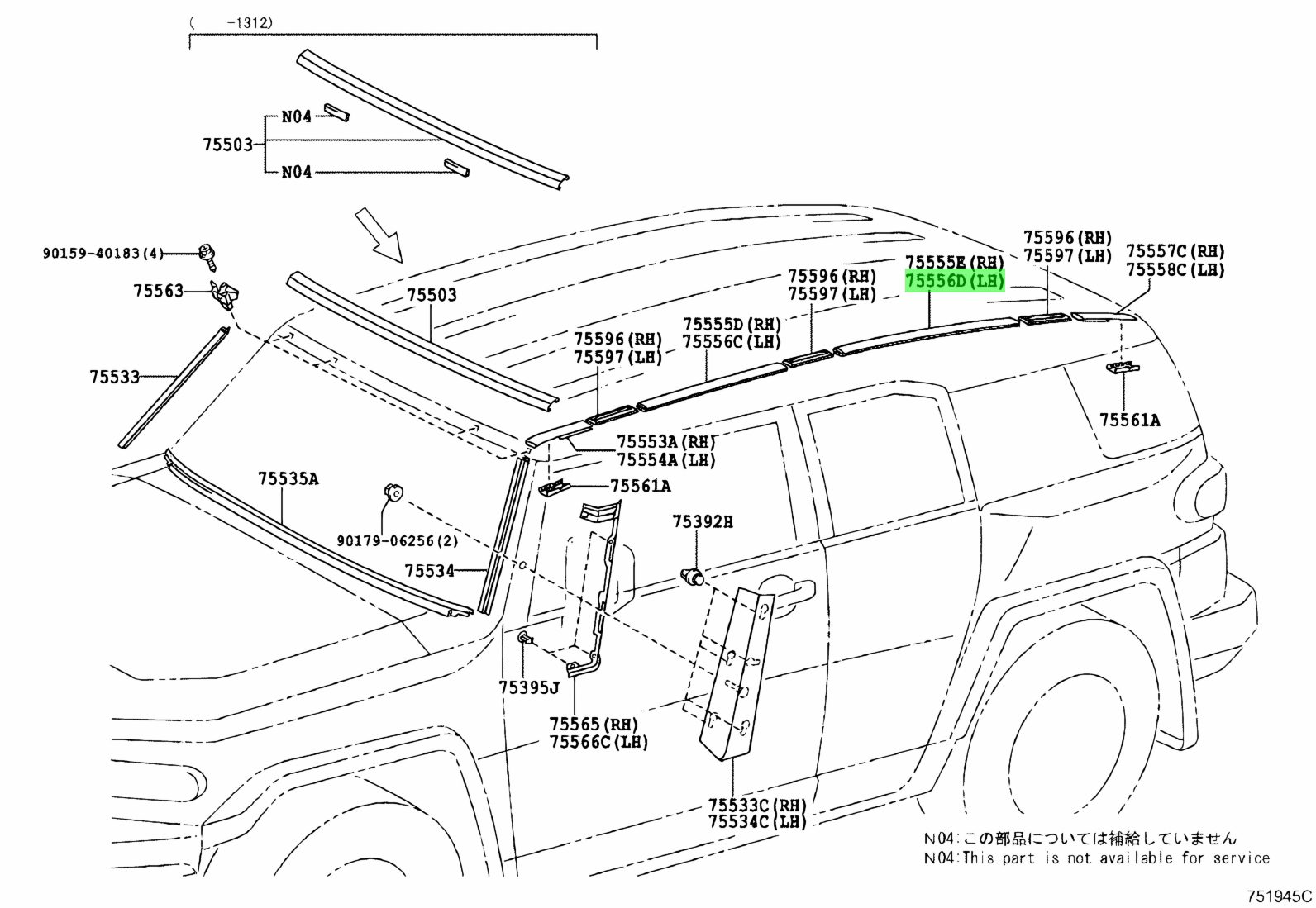 ( -1312)

N04
75503
N04

90159-40183(4)
75563
75503
75533
75535A
90179-06256(2)
75534
75596(RH)
75597(LH)
75555D(RH)
75556C(LH)
75596(RH)
75597(LH)
75555E(RH)
75556D(LH)
75596(RH)
75597(LH)
75557C(RH)
75558C(LH)
75561A
75553A(RH)
75554A(LH)
75561A
75392H
75395J
75565(RH)
75566C(LH)
75533C(RH)
75534C(LH)

N04:この部品については補給していません
N04:This part is not available for service

751945C