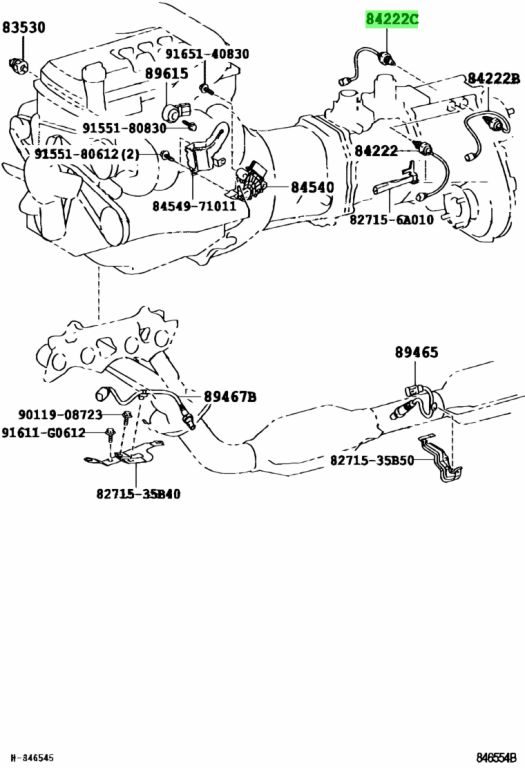 83530
84222C
91651-40830
89615
84222B
91551-80830
91551-80612(2)
84222
84540
84549-71011
82715-6A010
89465
89467B
90119-08723
91611-G0612
82715-35B50
82715-35B40
H-846545
846554B