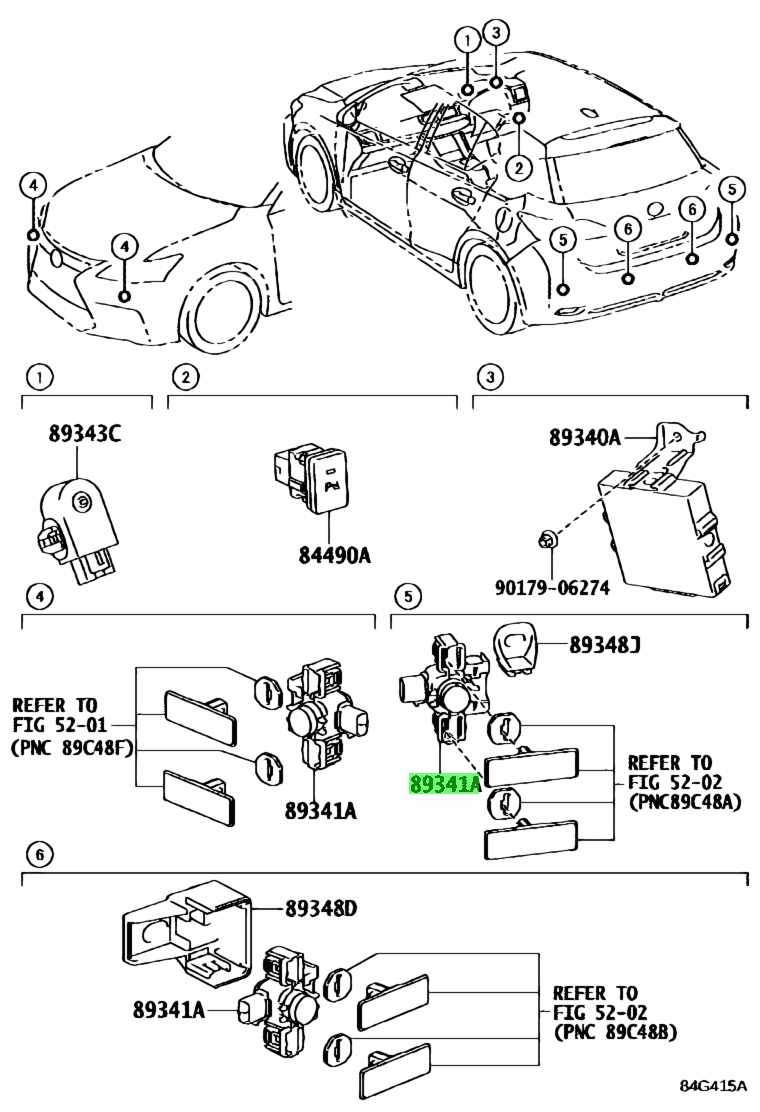 1
3
2
4
4
5
6
6
5

1
2
3

89343C

84490A

89340A

90179-06274

4
5

REFER TO FIG 52-01 (PNC 89C48F)

89341A

89348J

89341A

REFER TO FIG 52-02 (PNC89C48A)

6

89348D

89341A

REFER TO FIG 52-02 (PNC 89C48B)

84G415A