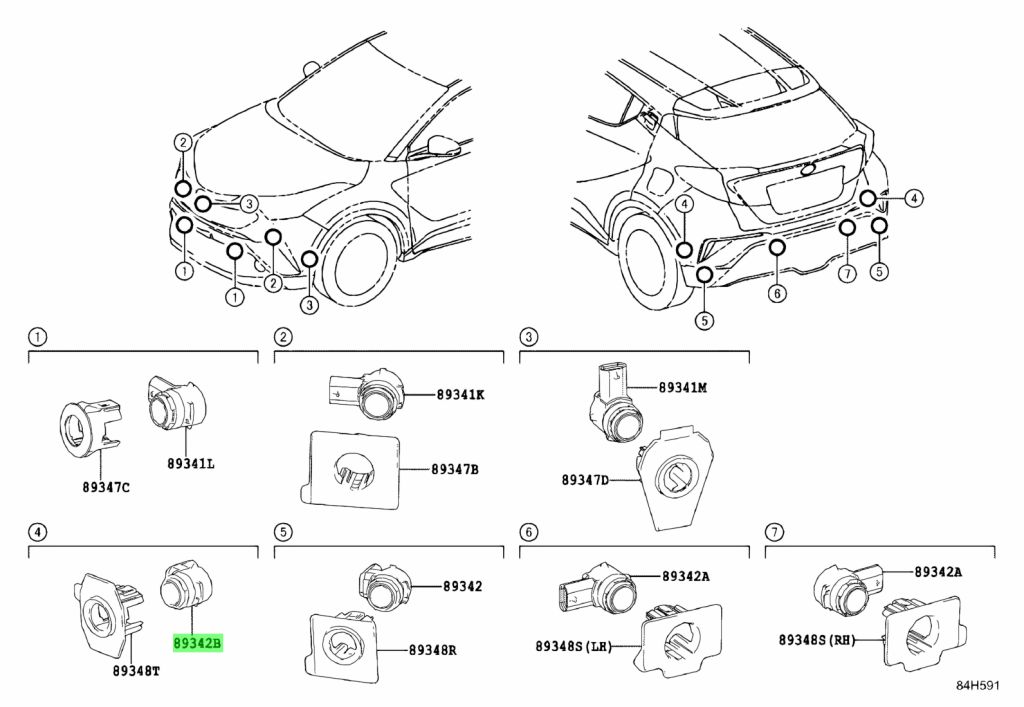 2
3
1
1
2
3
4
4
5
6
7
5

1
89347C
89341L

2
89341K
89347B

3
89341M
89347D

4
89348T
89342B

5
89342
89348R

6
89342A
89348S(LH)

7
89342A
89348S(RH)

84H591